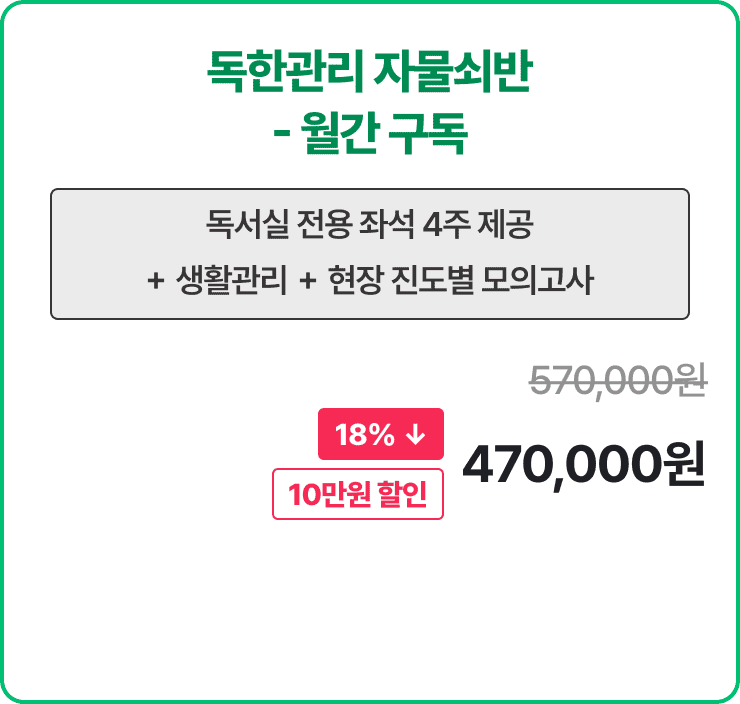 독한관리 자물쇠반
- 월간 구독

독서실 전용 좌석 4주 제공
+ 생활관리 + 현장 진도별 모의고사

570,000원

18% ↓
10만원 할인

470,000원